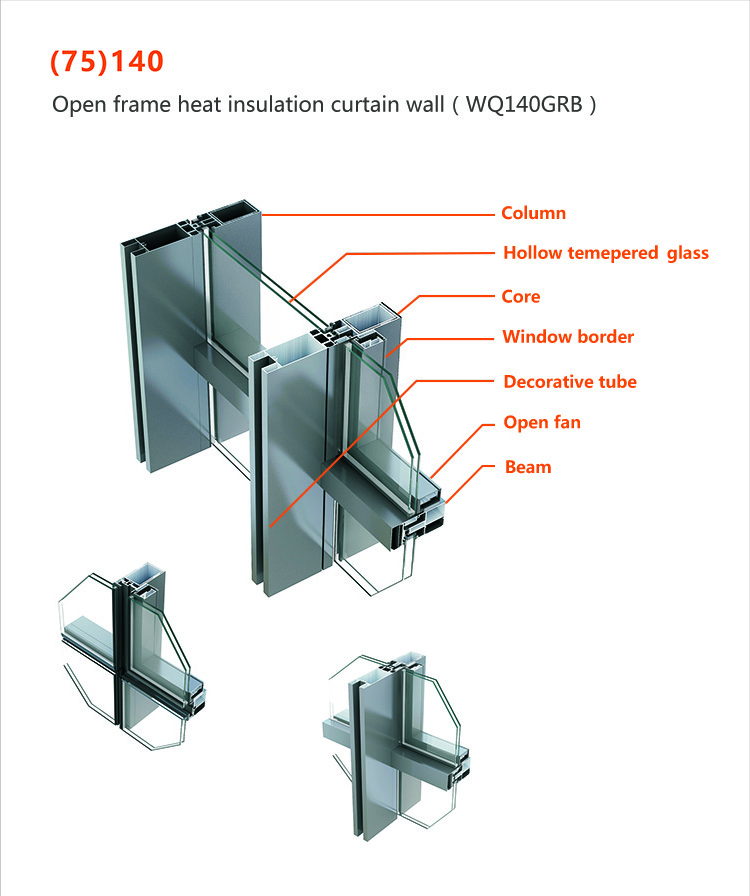 (75)140

Open frame heat insulation curtain wall ( WQ140GRB )

Column

Hollow temepered glass

Core

Window border

Decorative tube

Open fan

Beam